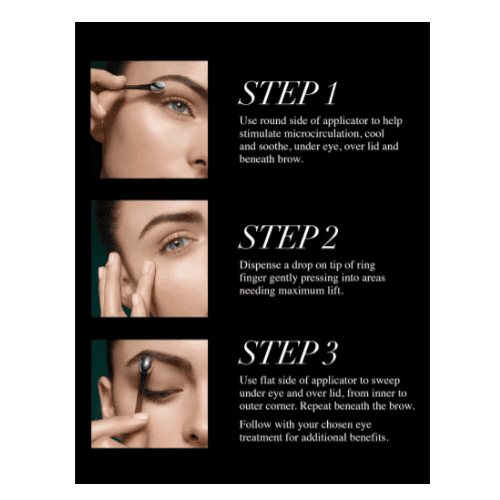 STEP 1

Use round side of applicator to help stimulate microcirculation, cool and soothe, under eye, over lid and beneath brow.

STEP 2

Dispense a drop on tip of ring finger gently pressing into areas needing maximum lift.

STEP 3

Use flat side of applicator to sweep under eye and over lid, from inner to outer corner. Repeat beneath the brow.

Follow with your chosen eye treatment for additional benefits.